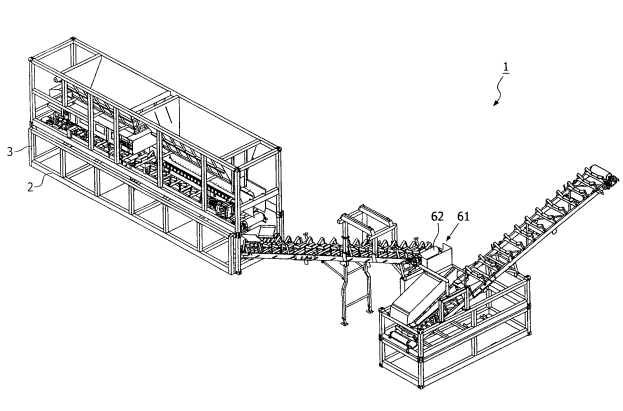 1

3

2

62

61